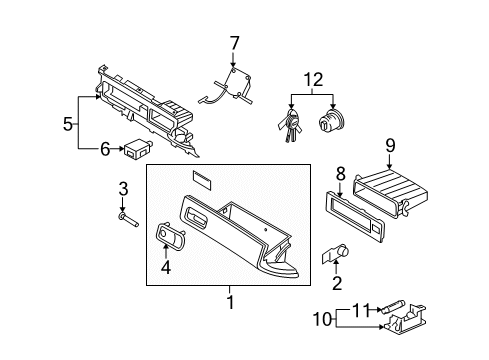 7
12
5
6
9
8
3
4
2
1
11
10