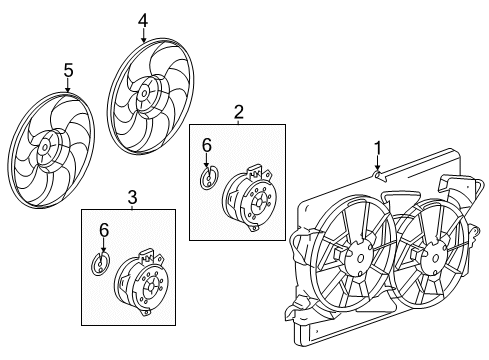 4
5
2
6
1
3
6