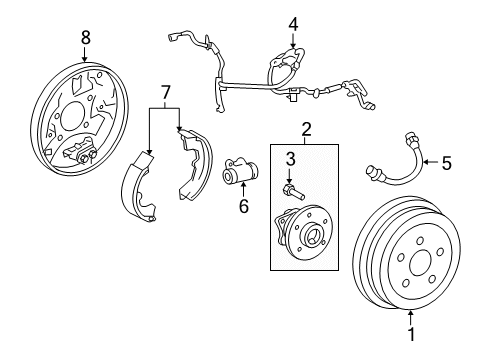 8
4
7
2
3
5
6
1