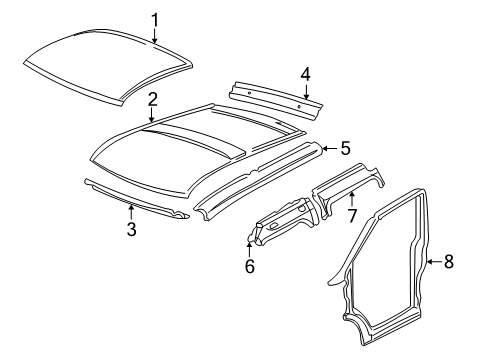 1
4
2
5
3
7
6
8