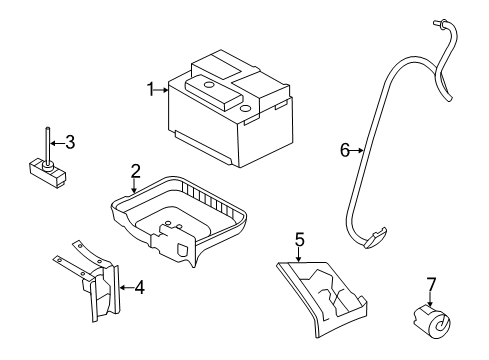 1
3
2
6
4
5
7