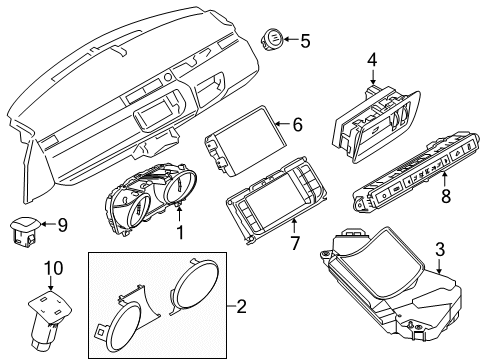 5
4
6
8
9
1
7
3
10
2