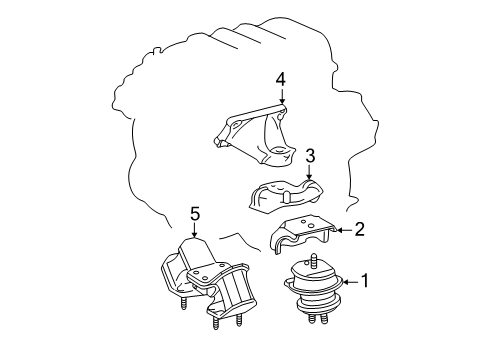 4
3
5
2
1