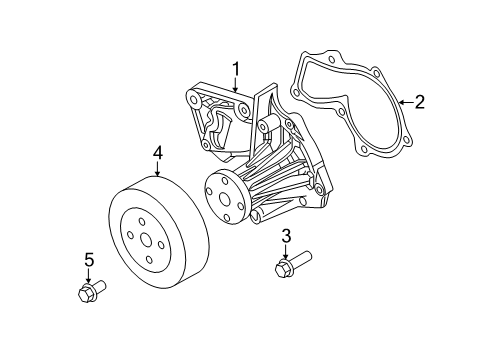 1
2
4
3
5