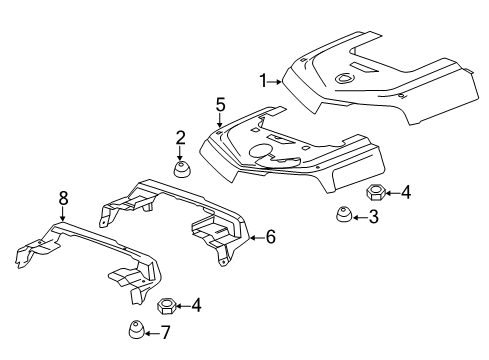 1
5
2
4
3
8
6
4
7