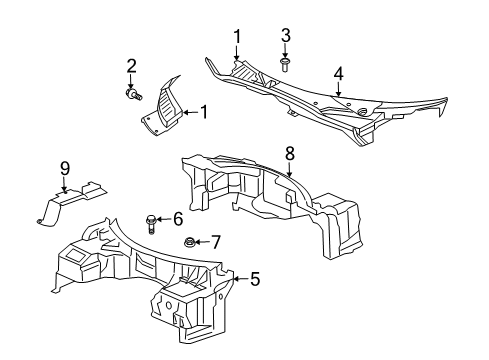 1
3
2
4
1
8
9
6
7
5