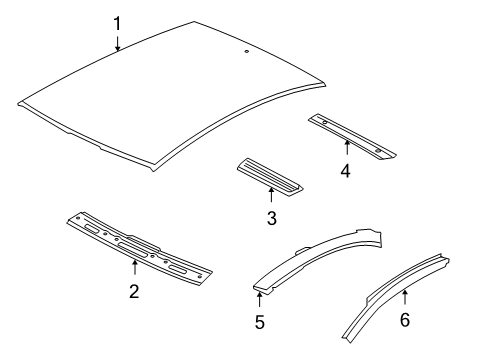 1
4
3
2
5
6