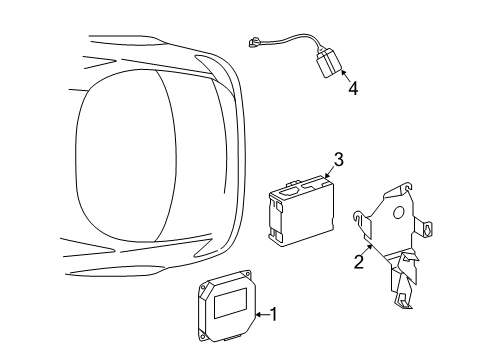 4
3
2
1