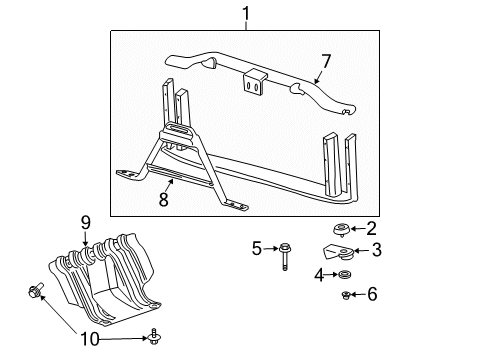 1
7
8
9
2
5
3
4
6
10