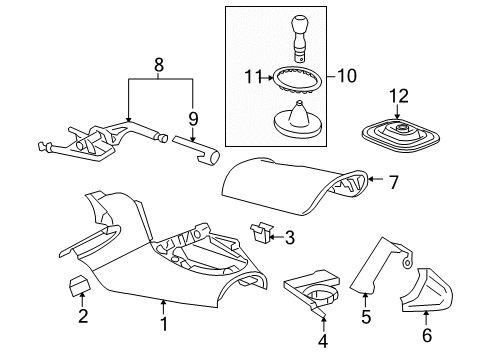 8
9
11
10
12
7
3
2
1
4
5
6