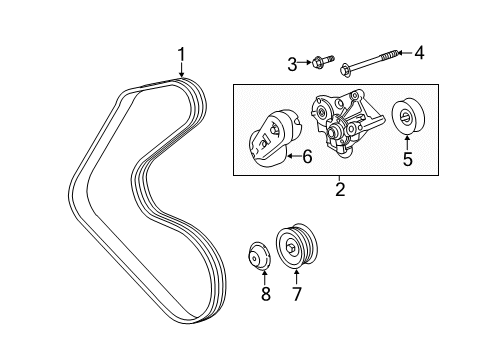 1
3
4
6
5
2
8
7