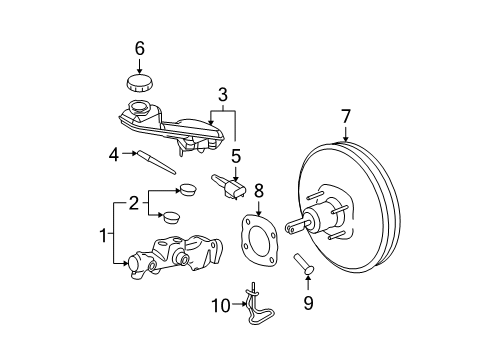 6
3
7
4
5
8
2
1
9
10