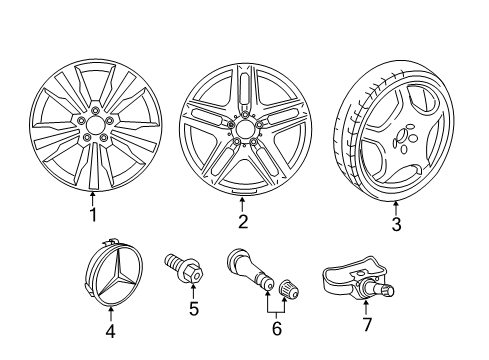 1
2
3
4
5
6
7