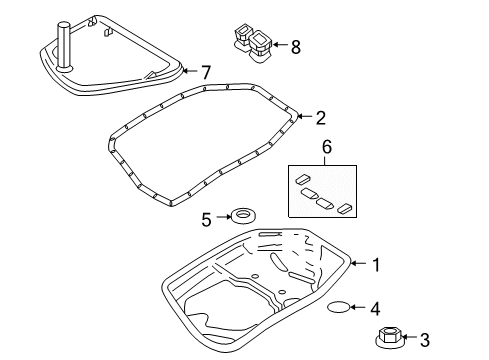 8
7
2
6
5
1
4
3