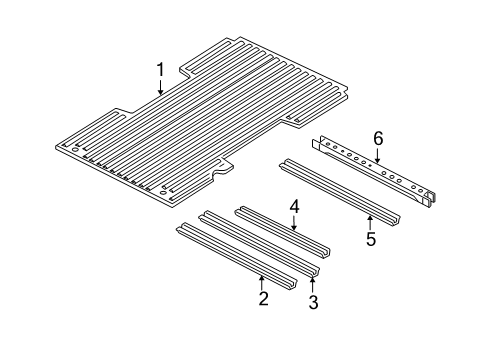 1
6
4
5
2
3