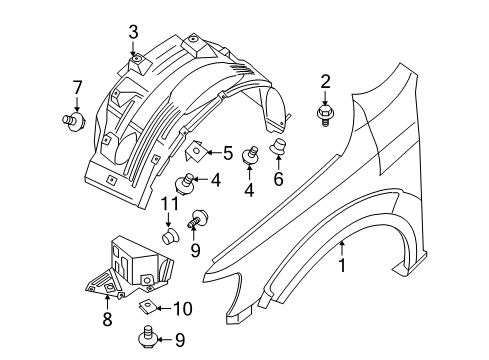 3
7
2
5
4
4
6
11
9
1
8
10
9