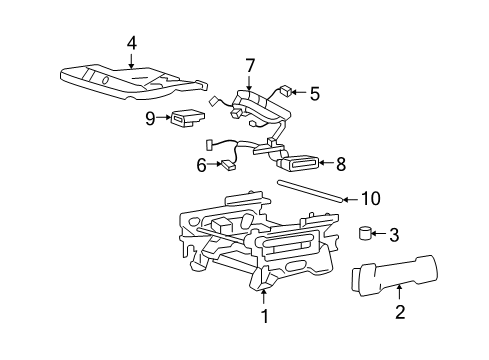 4
7
5
9
6
8
10
3
1
2