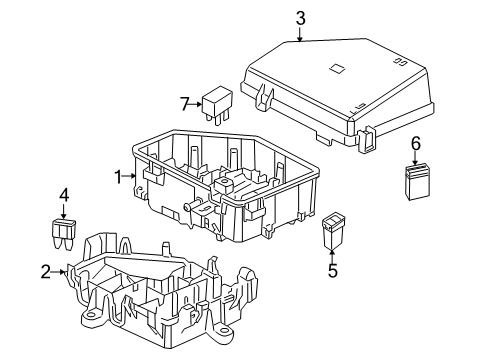 3
7
6
1
4
5
2