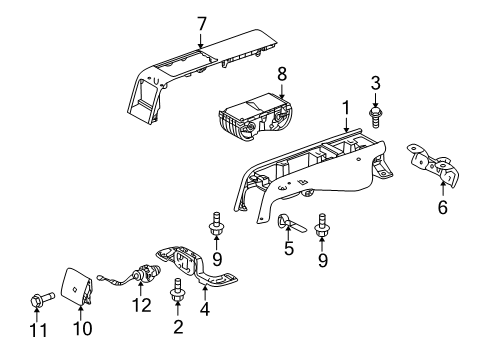 7
8
3
1
6
9
5
9
12
4
2
11
10