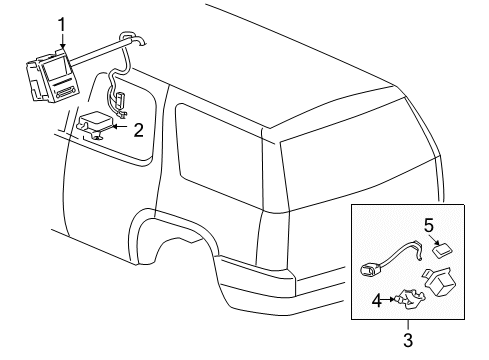 1
2
5
4
3