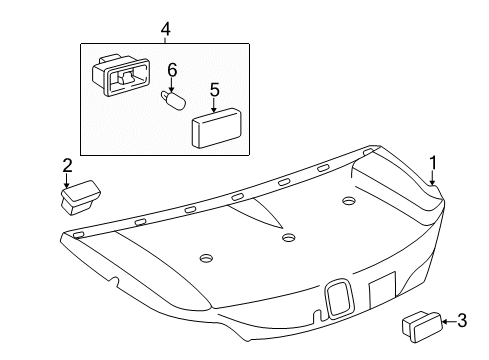 4
6
5
2
1
3