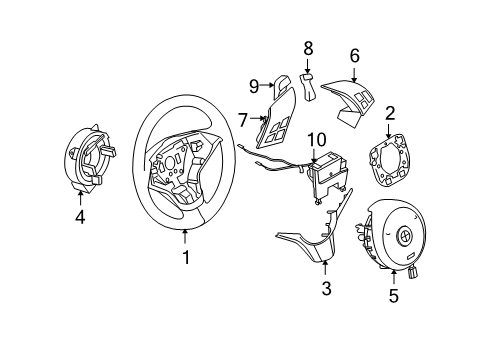 8
6
9
7
2
10
4
1
3
5