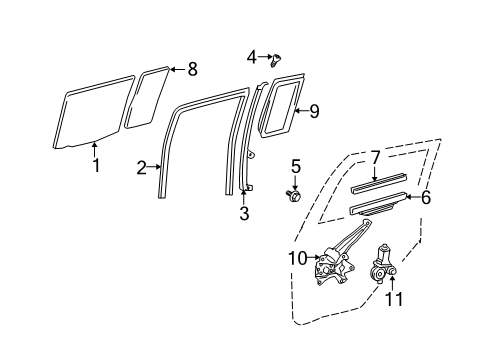 4
8
9
1
2
3
5
7
6
10
11