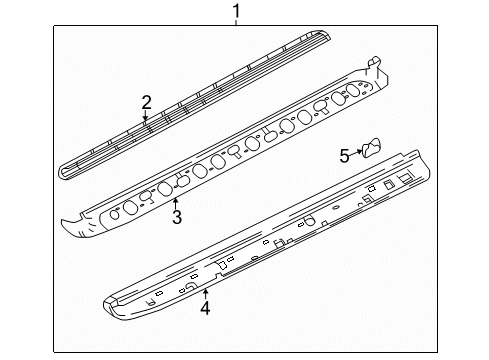 1
2
5
3
4