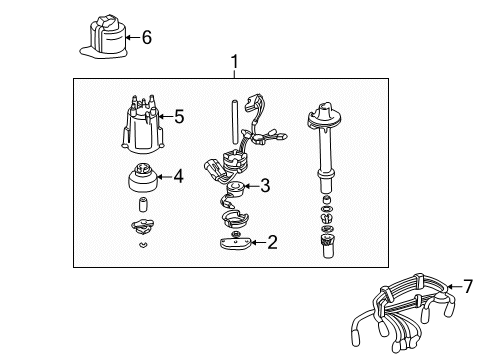 6
1
5
4
3
2
7