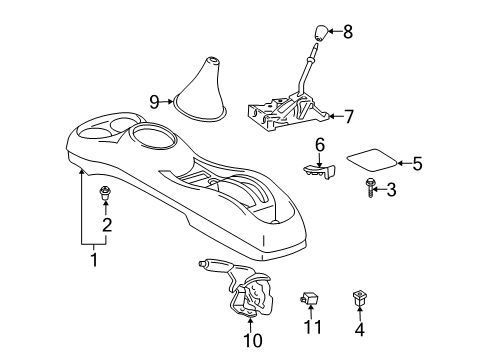 8
9
7
6
5
3
2
1
10
11
4