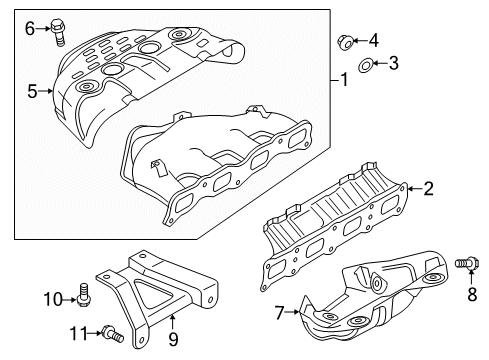 6
4
3
1
5
2
8
10
7
11
9