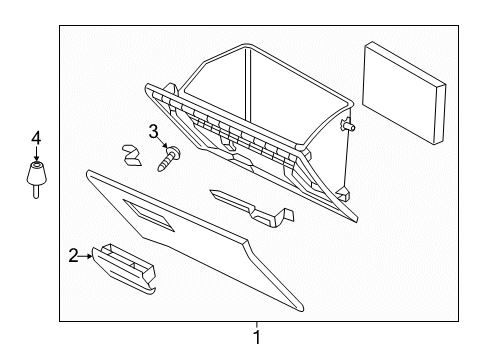 4
3
2
1