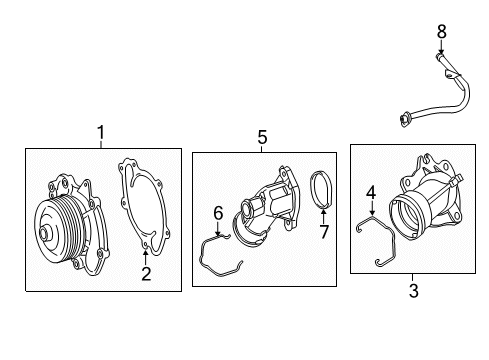 8

1

5

6

7

4

2

3