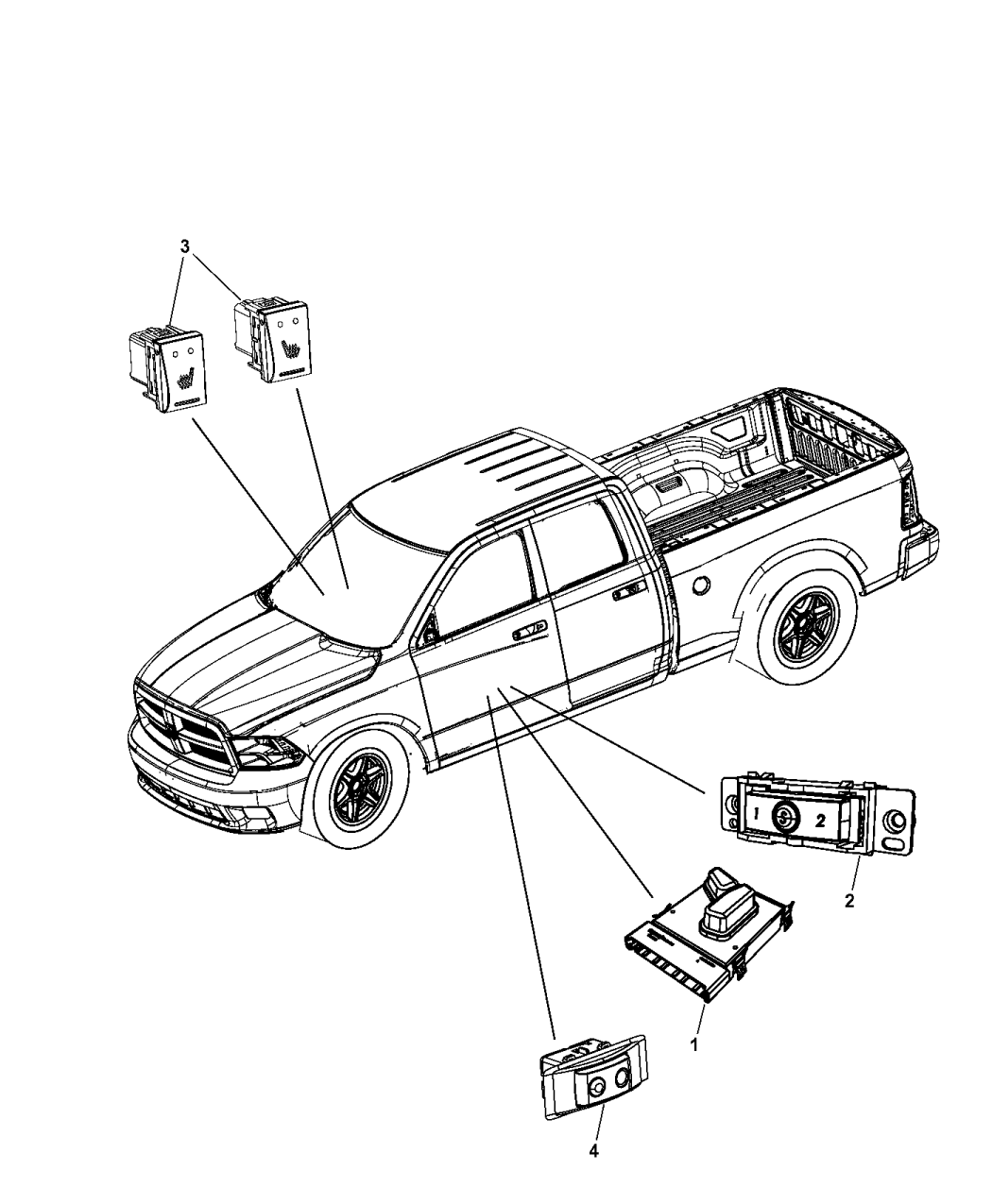 3

1 2

2

1

4