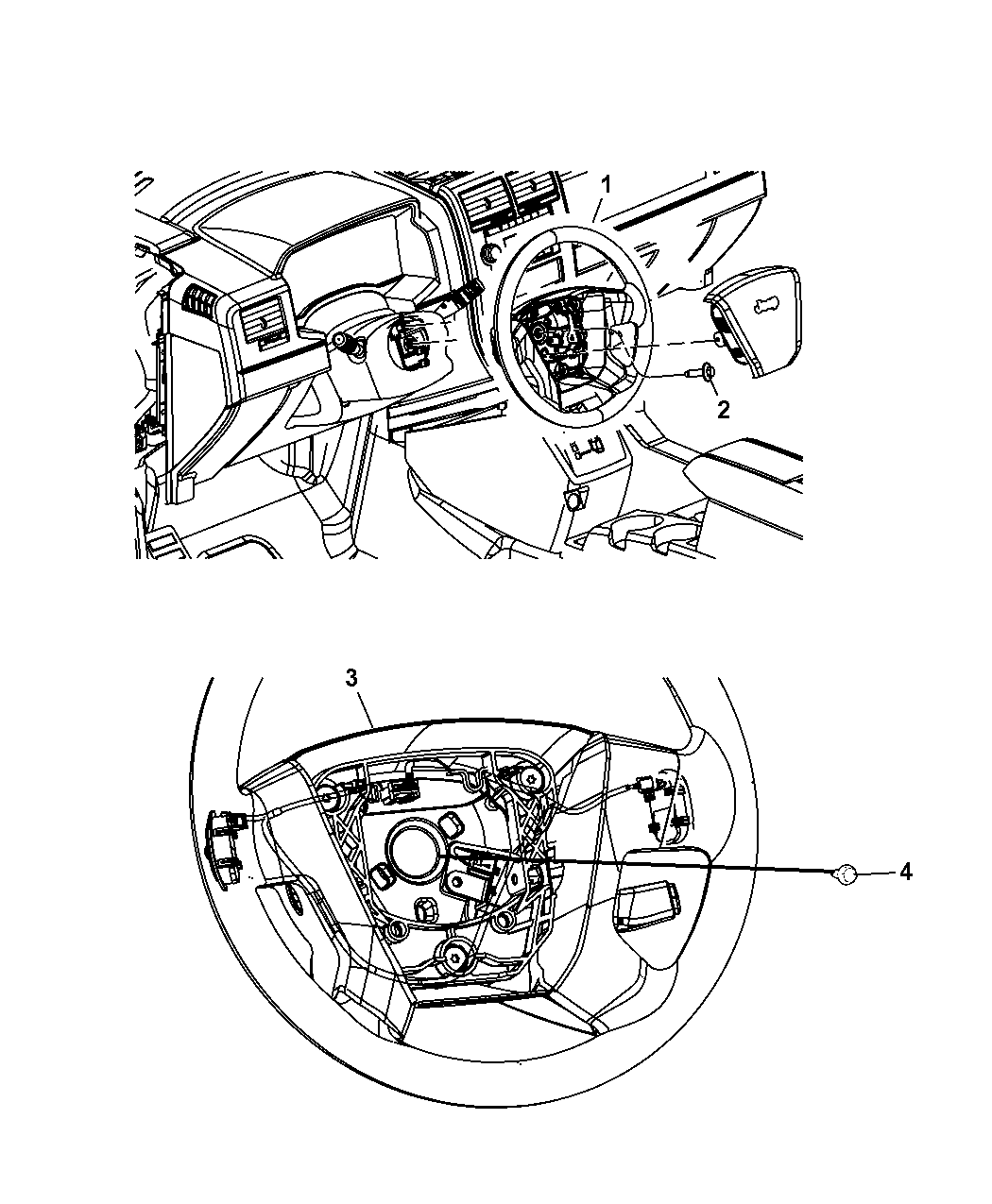 1

2

3

4