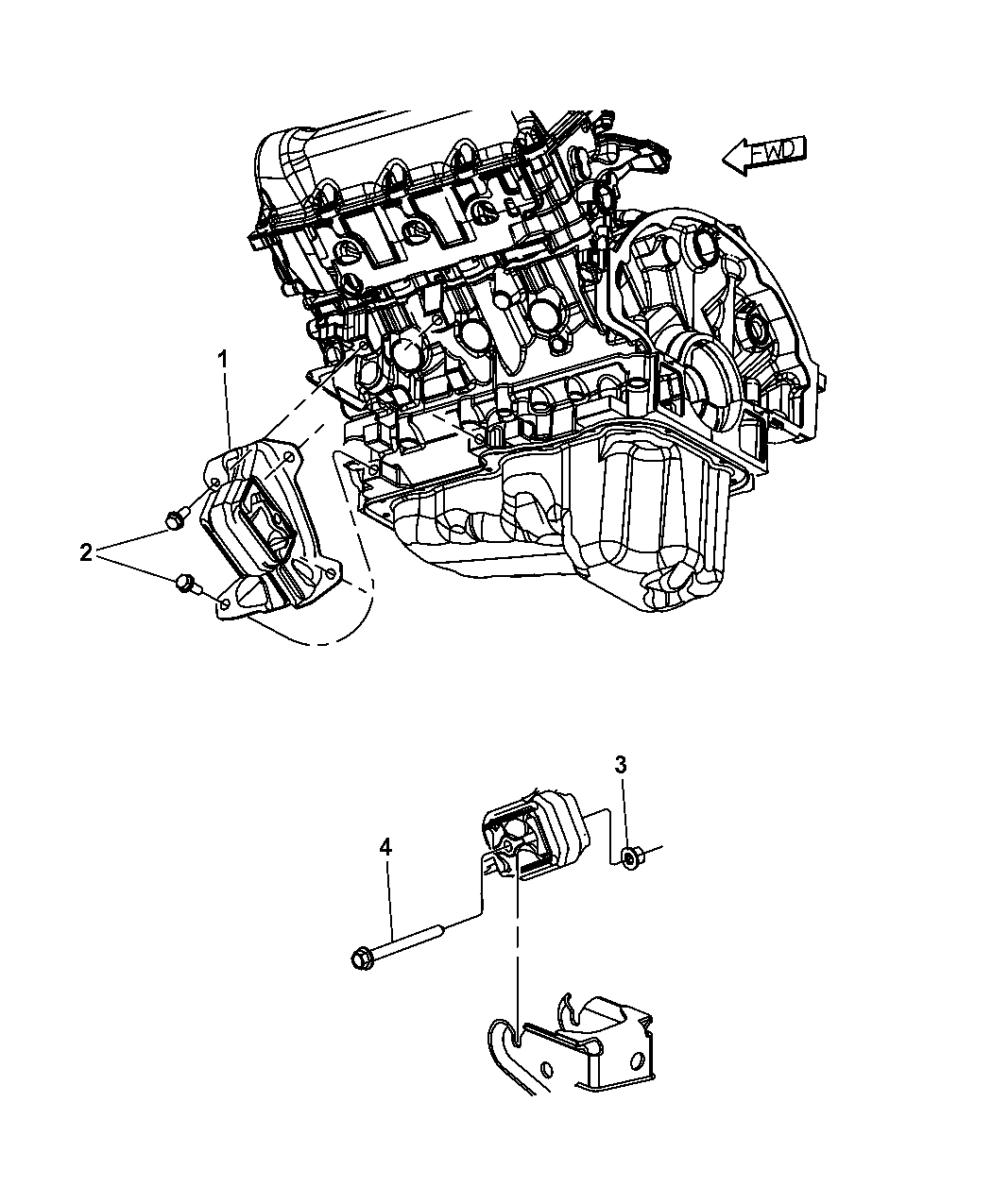 FWD
1
2
3
4