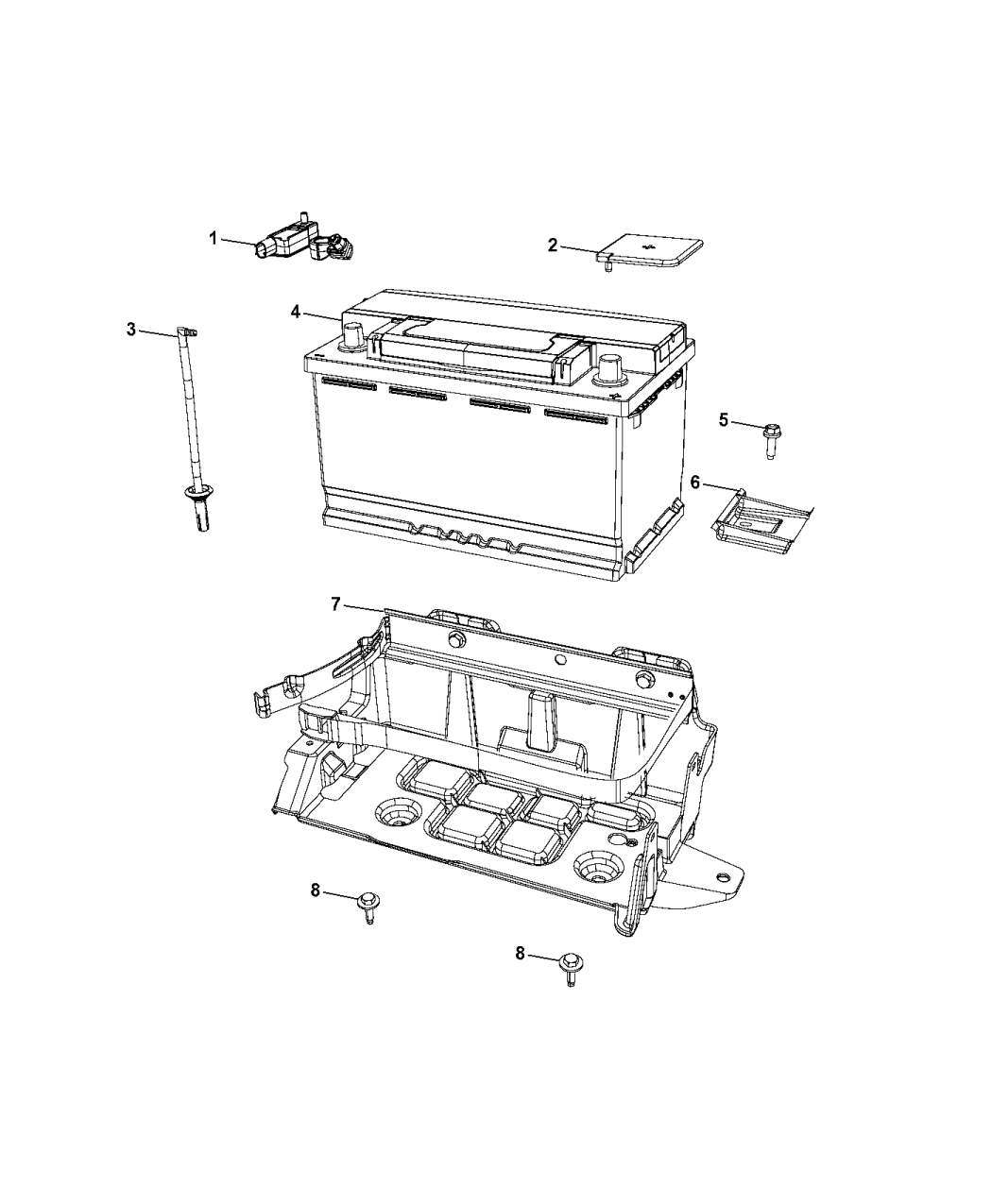 1
2
3
4
5
6
7
8
8