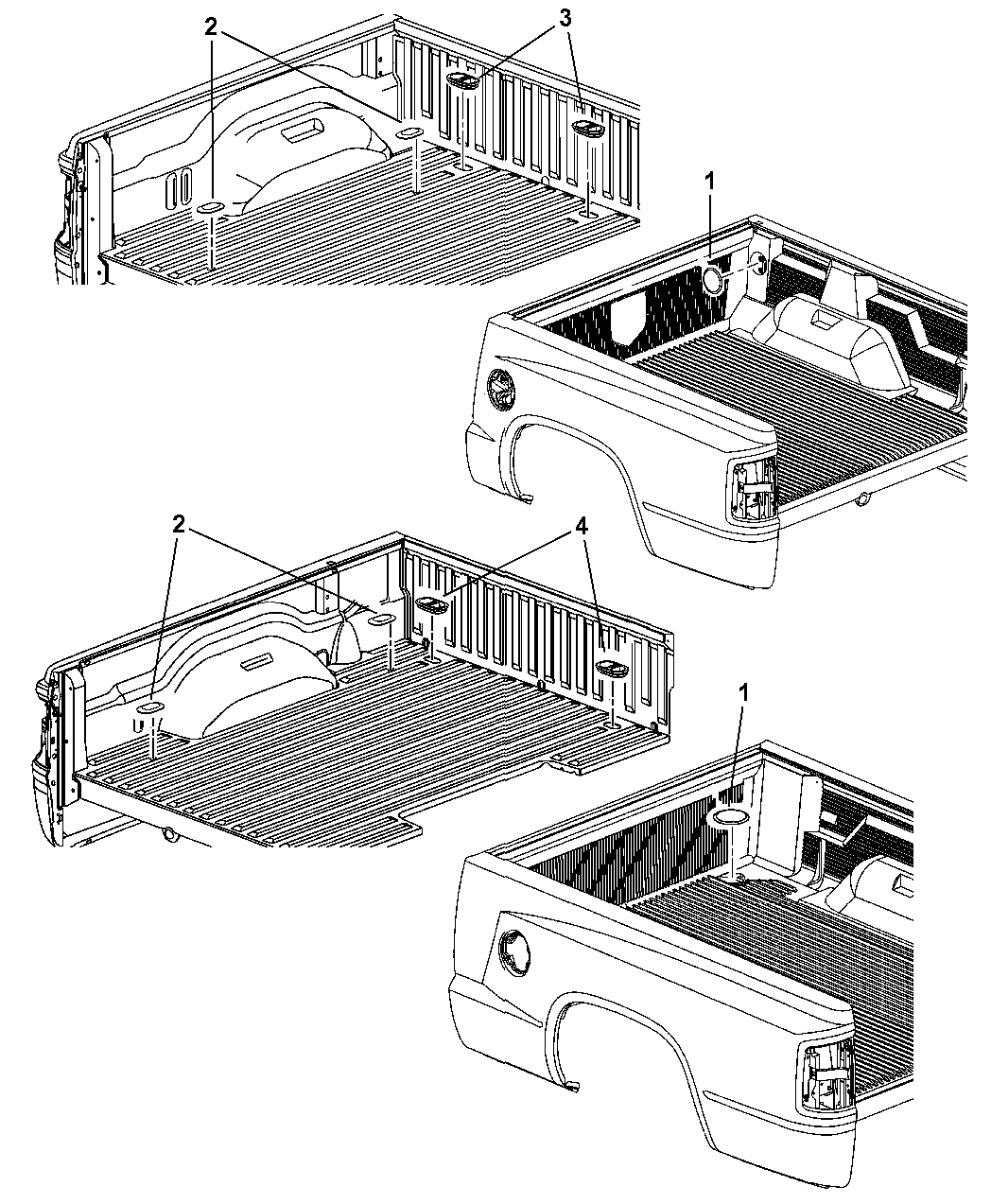 2
3
1
2
4
1