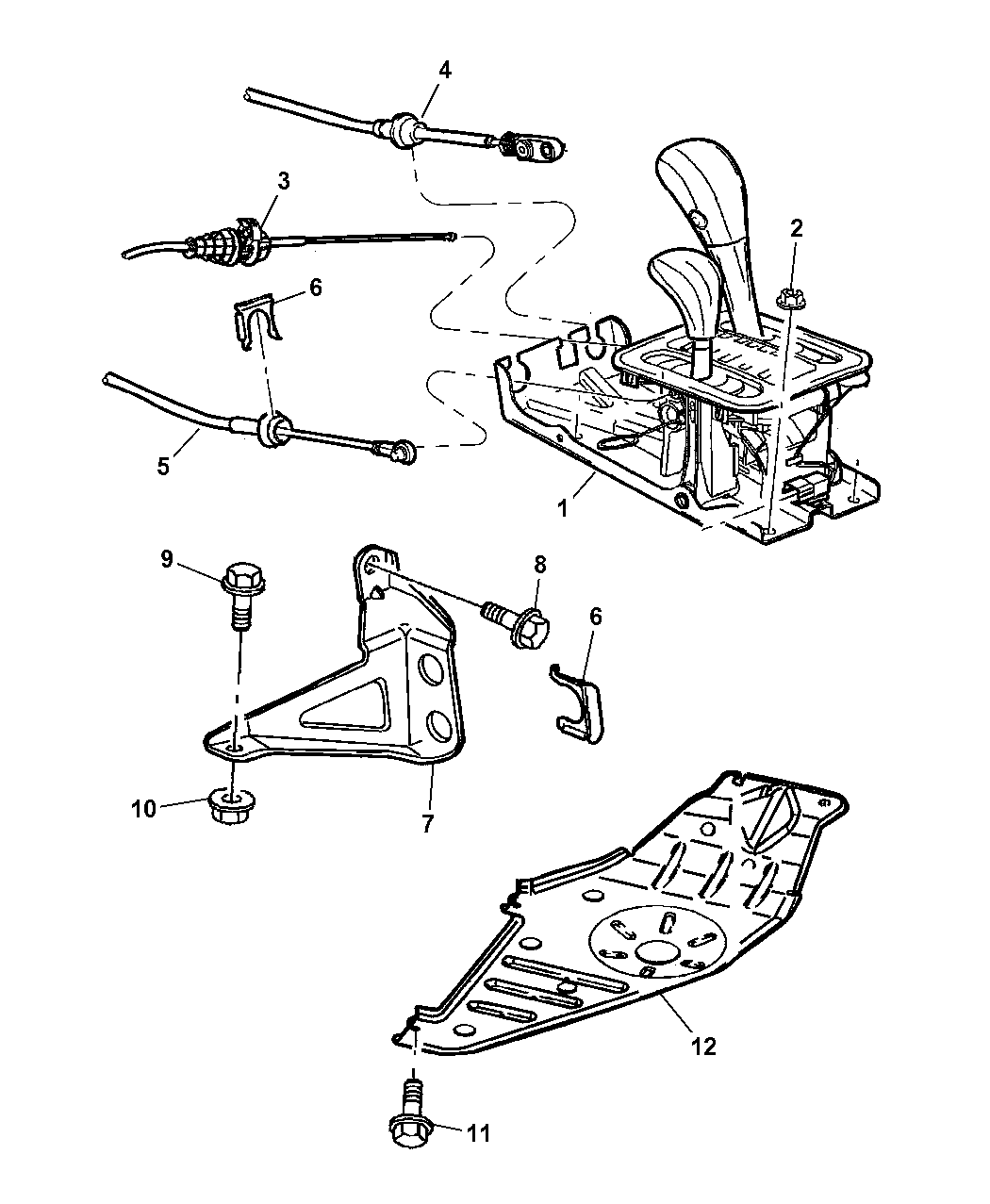 4
3
2
6
5
1
9
8
6
10
7
12
11