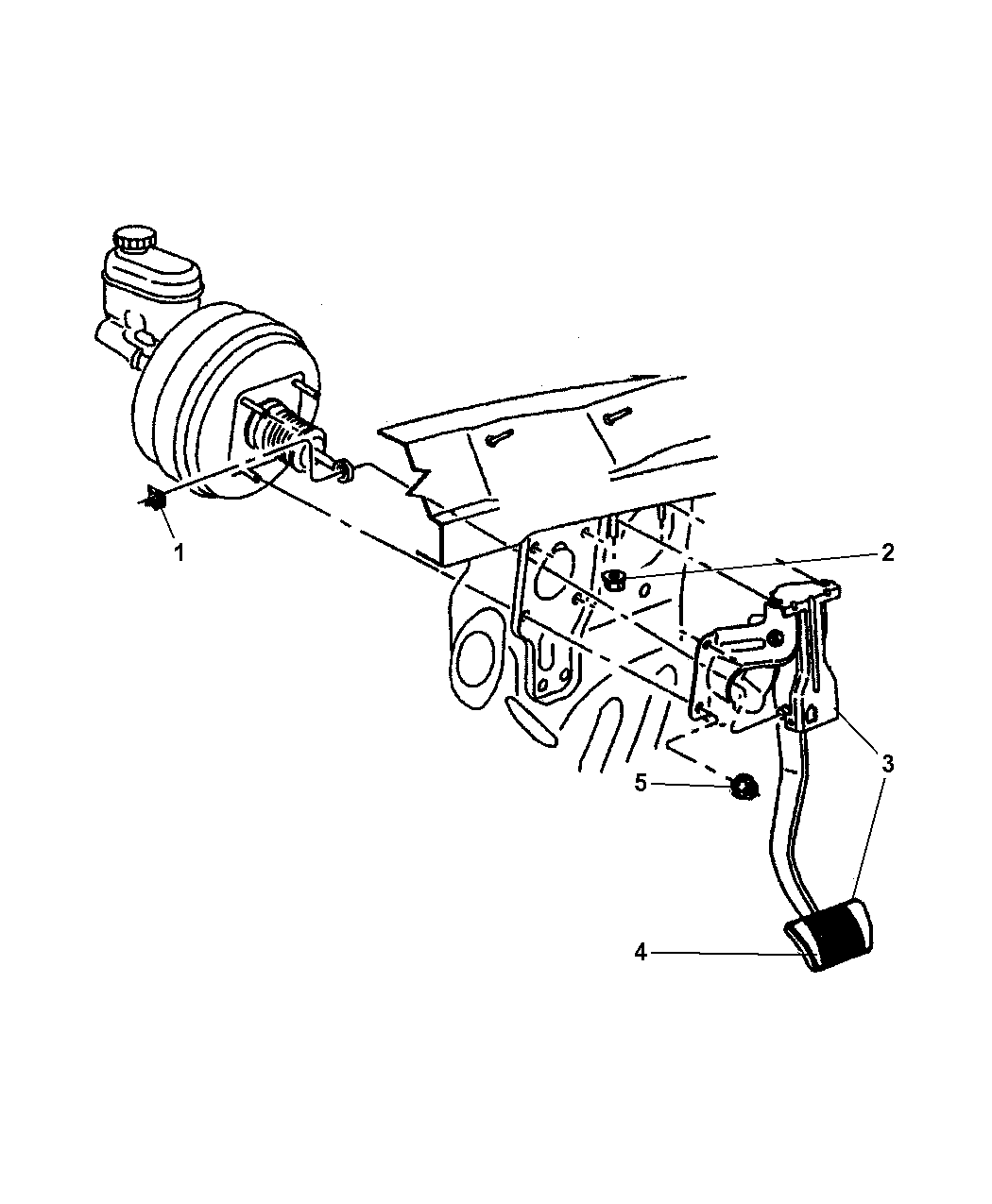 1
2
3
5
4