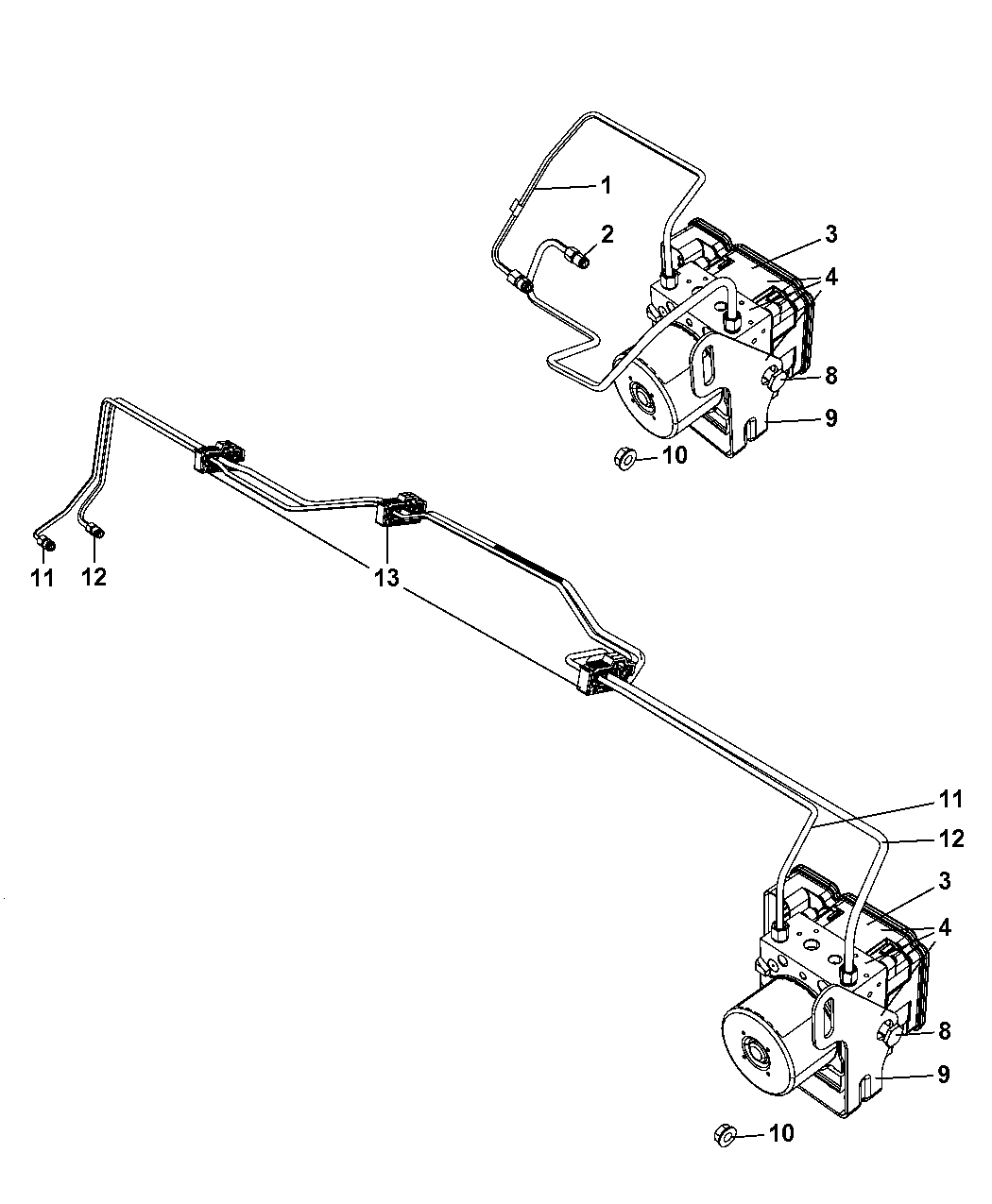 1
2
3
4
8
9
10
11
12
13
11
12
3
4
8
9
10