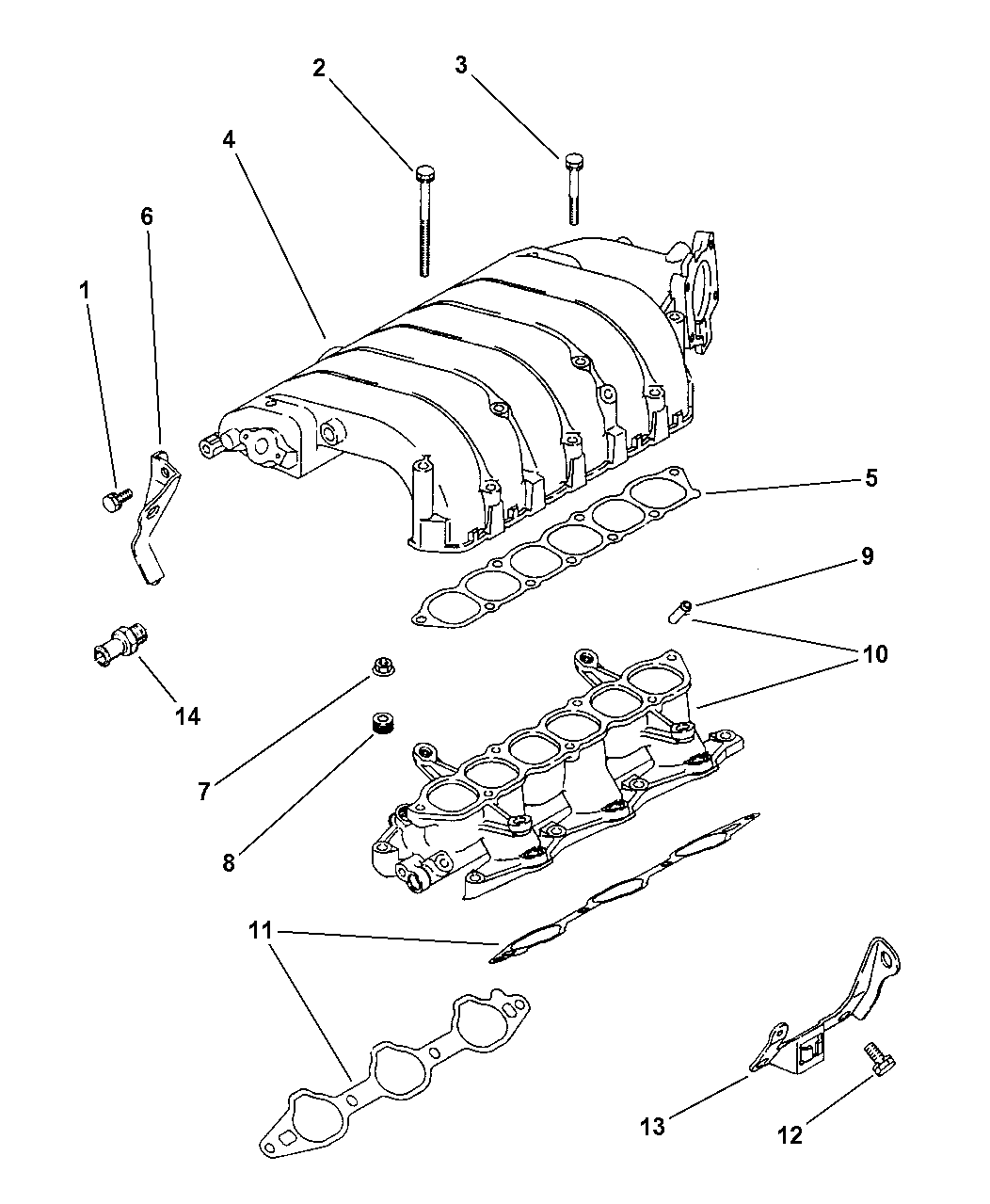 2
3
4
6
1
5
9
10
14
7
8
11
13
12