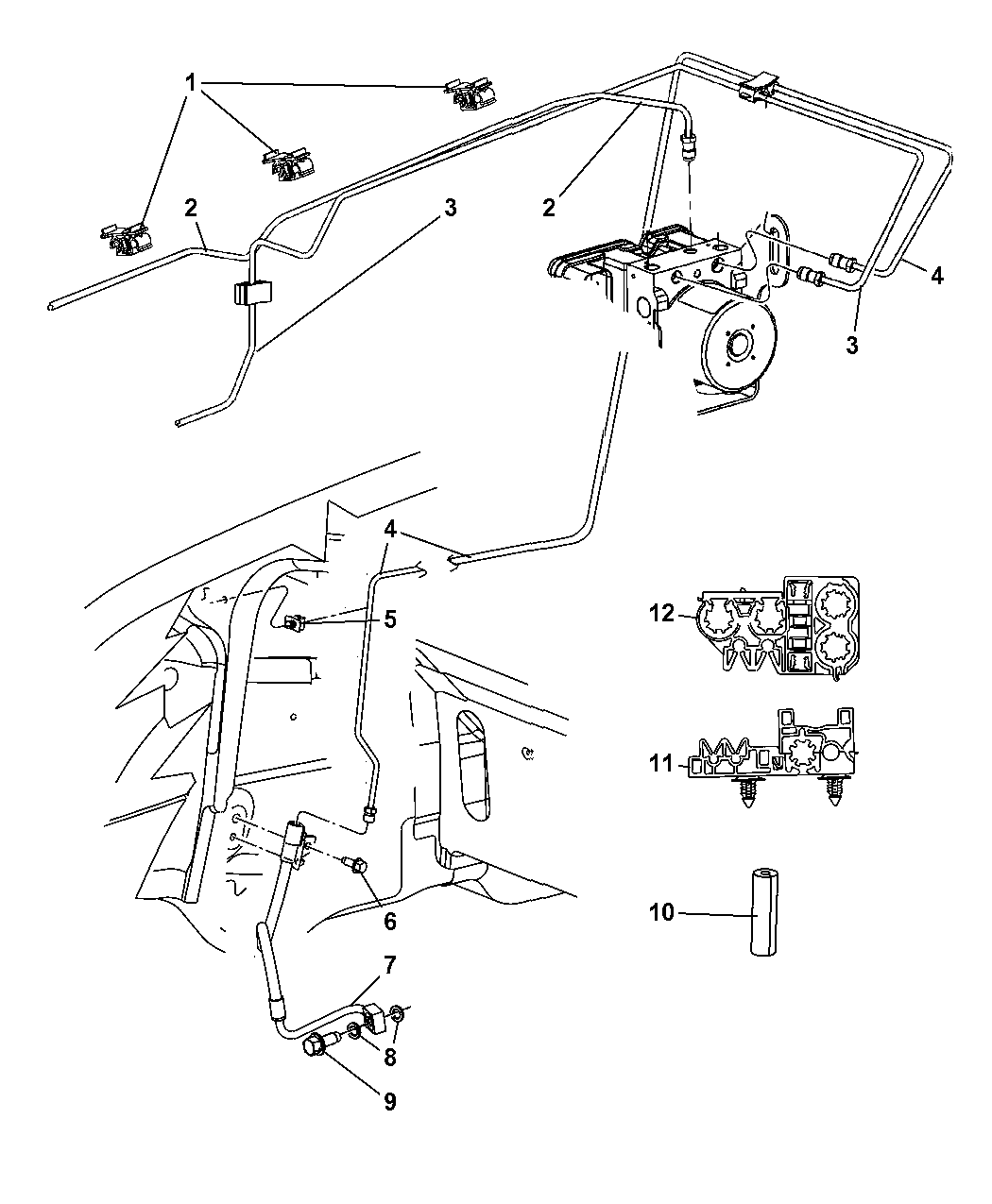 1
2
3
2
4
3
4
5
12
11
6
10
7
8
9