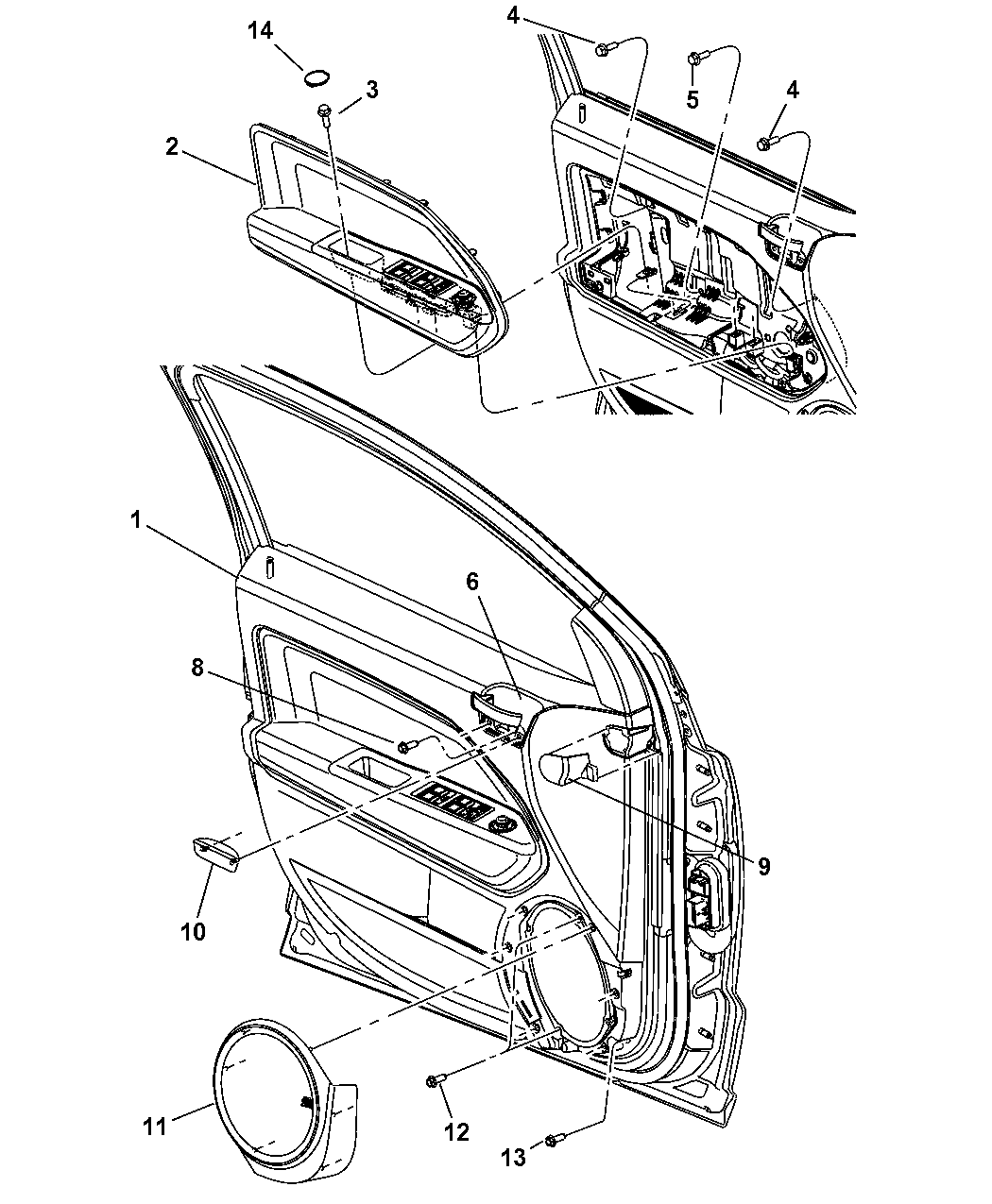 14
3
2
4
5
4
1
6
8
9
10
11
12
13