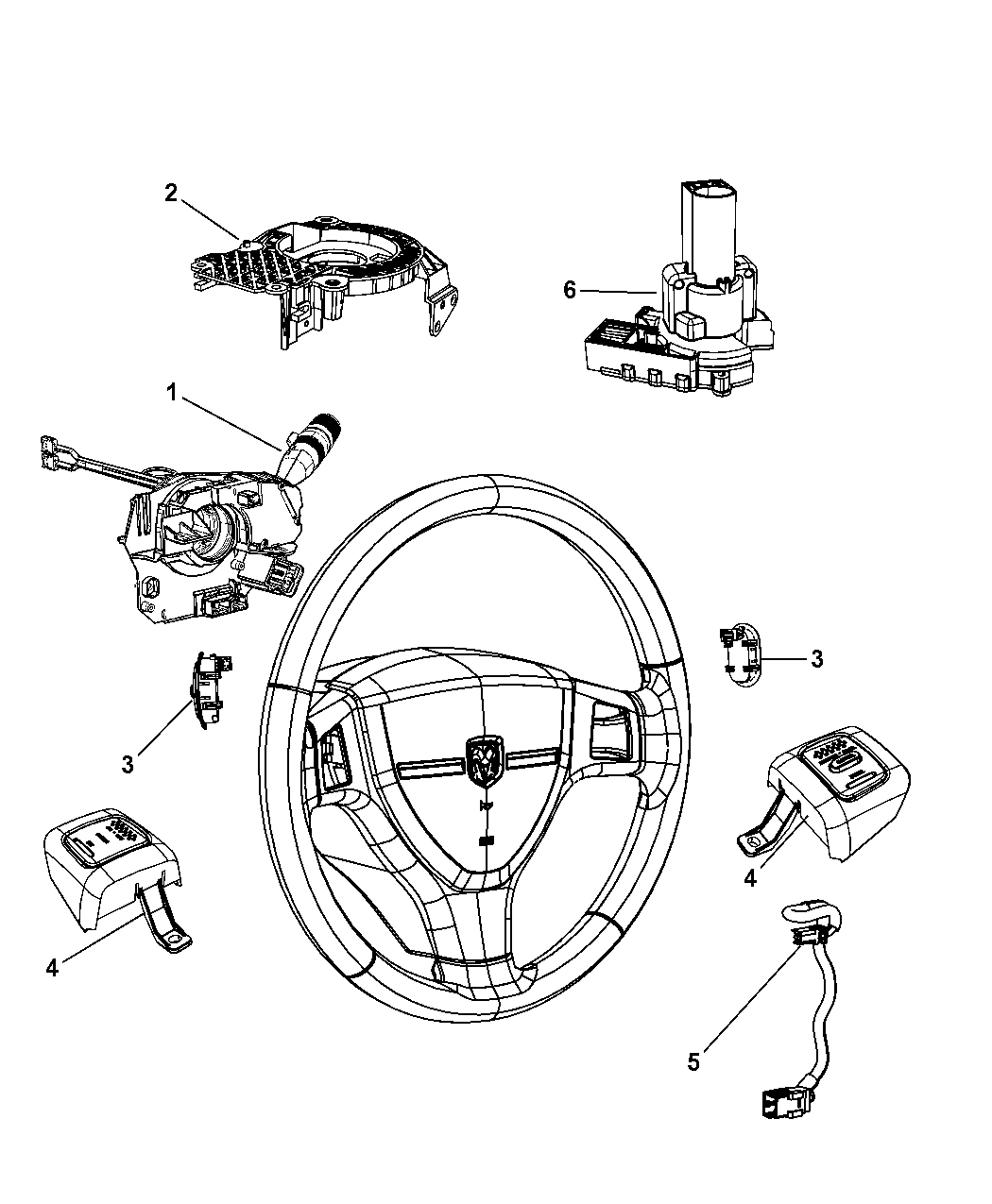 2

6

1

3

3

4

4

5