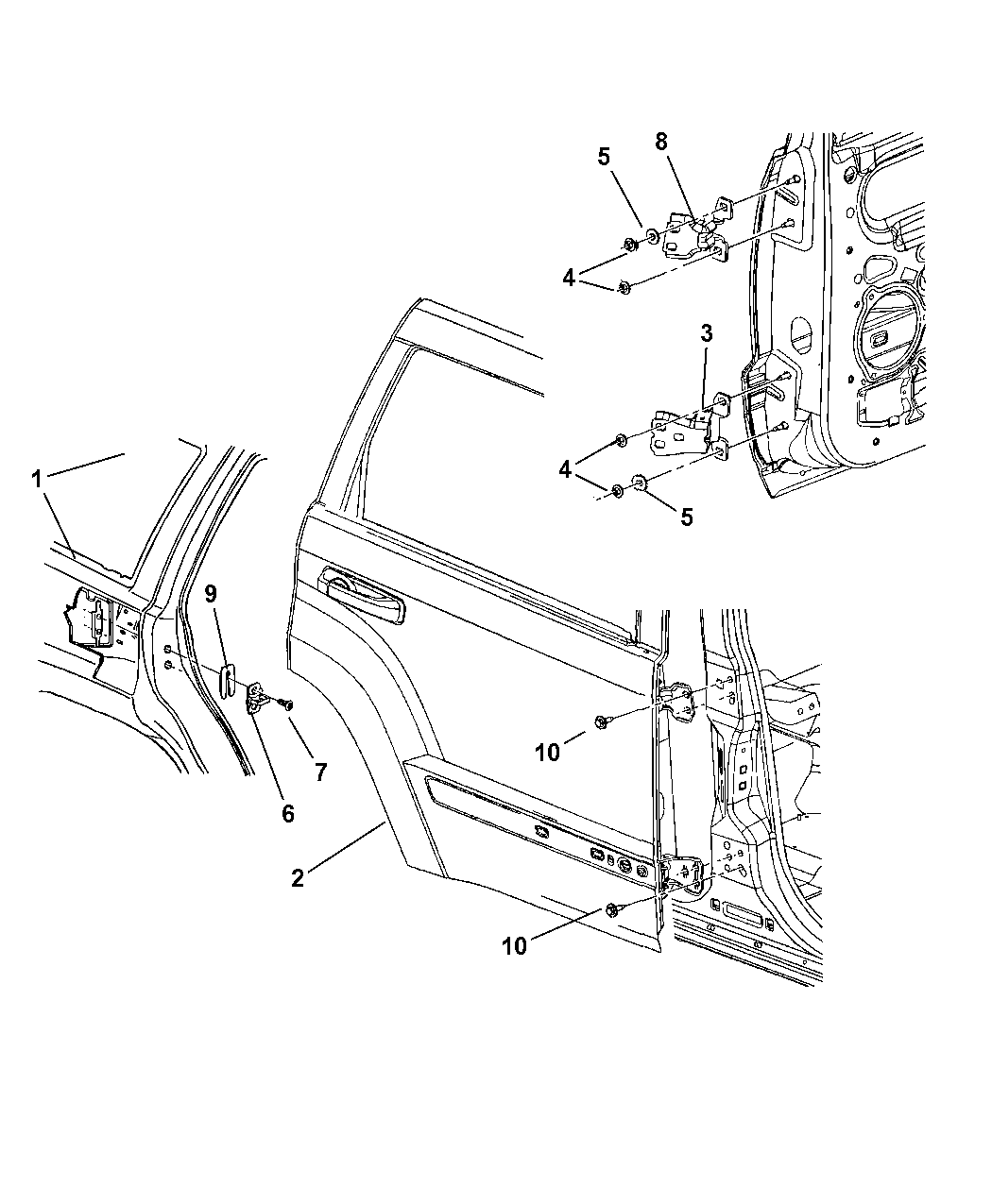 5
8
4
3
4
5
1
9
7
6
2
10
10