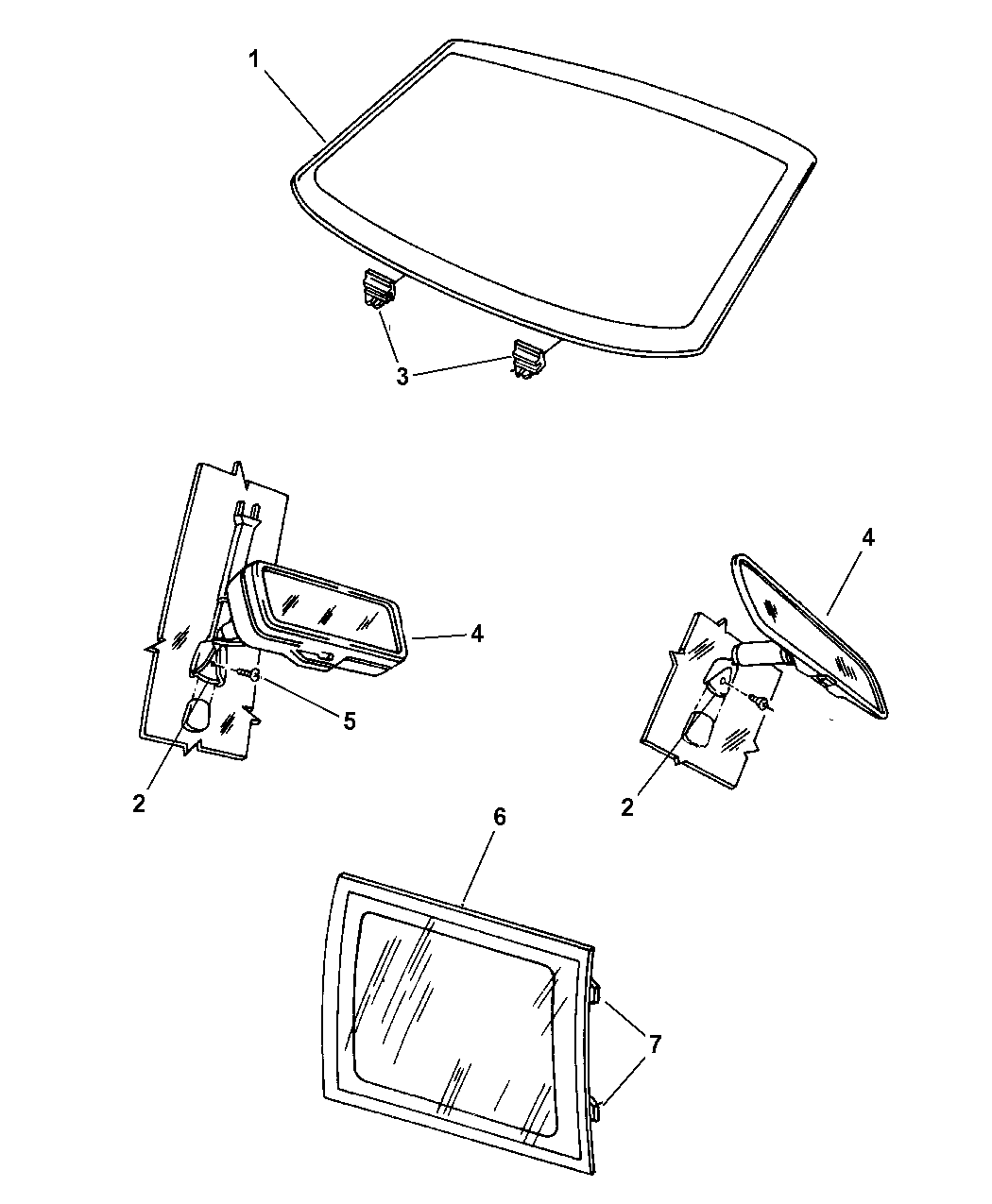 1
3
4
4
5
2
2
6
7