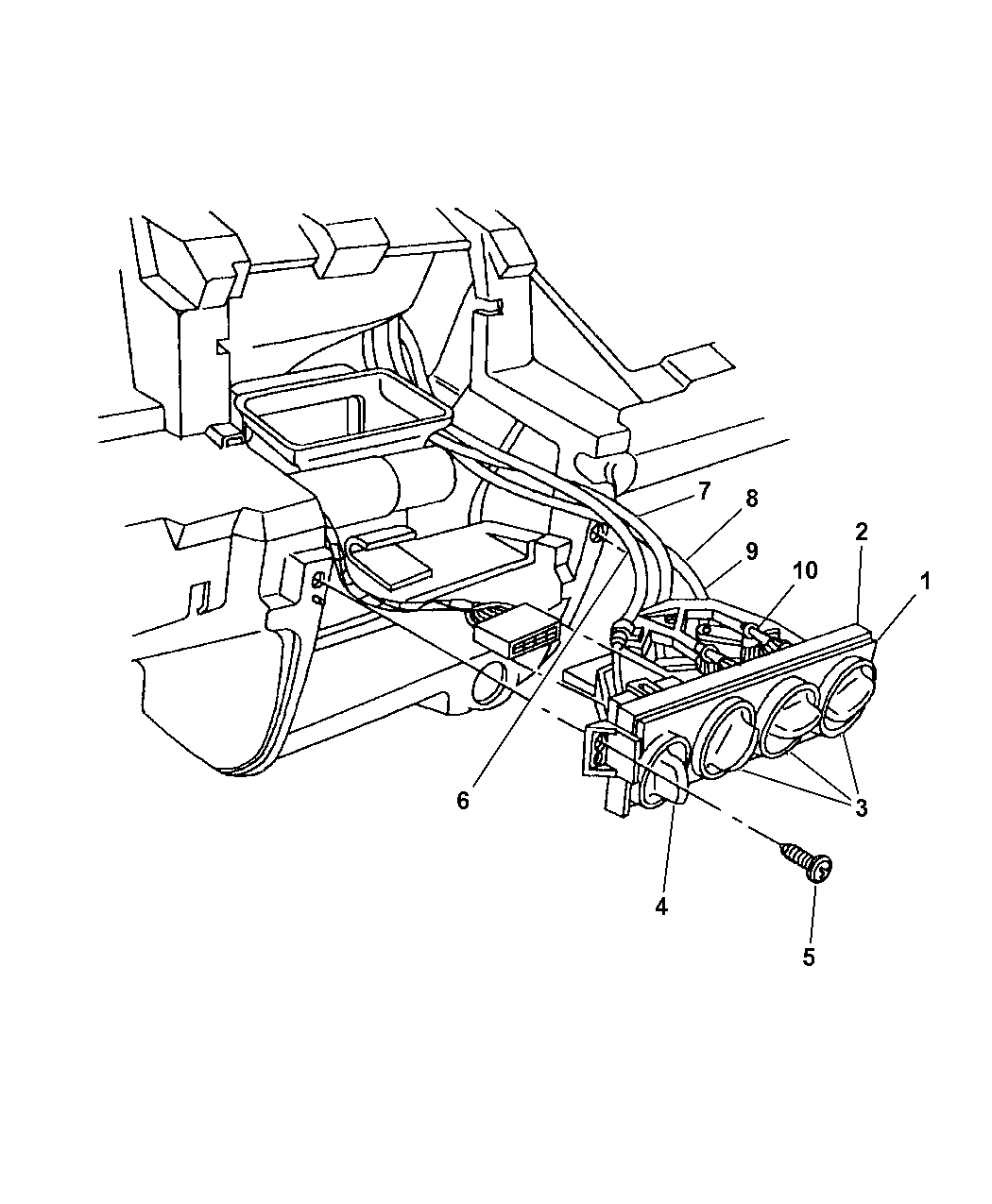 7
8
2
9
10
1
6
3
4
5