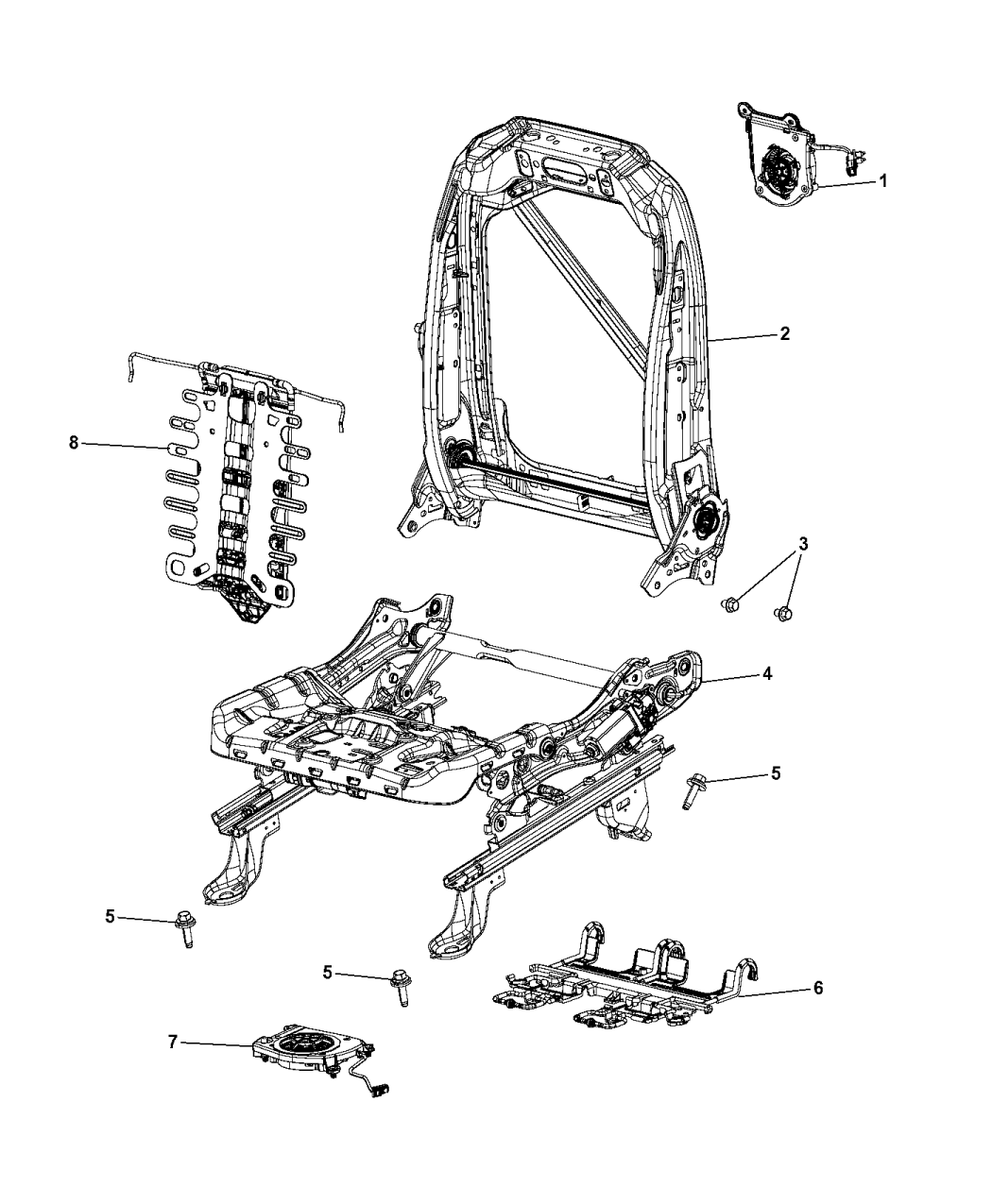 1
2
8
3
4
5
5
5
6
7