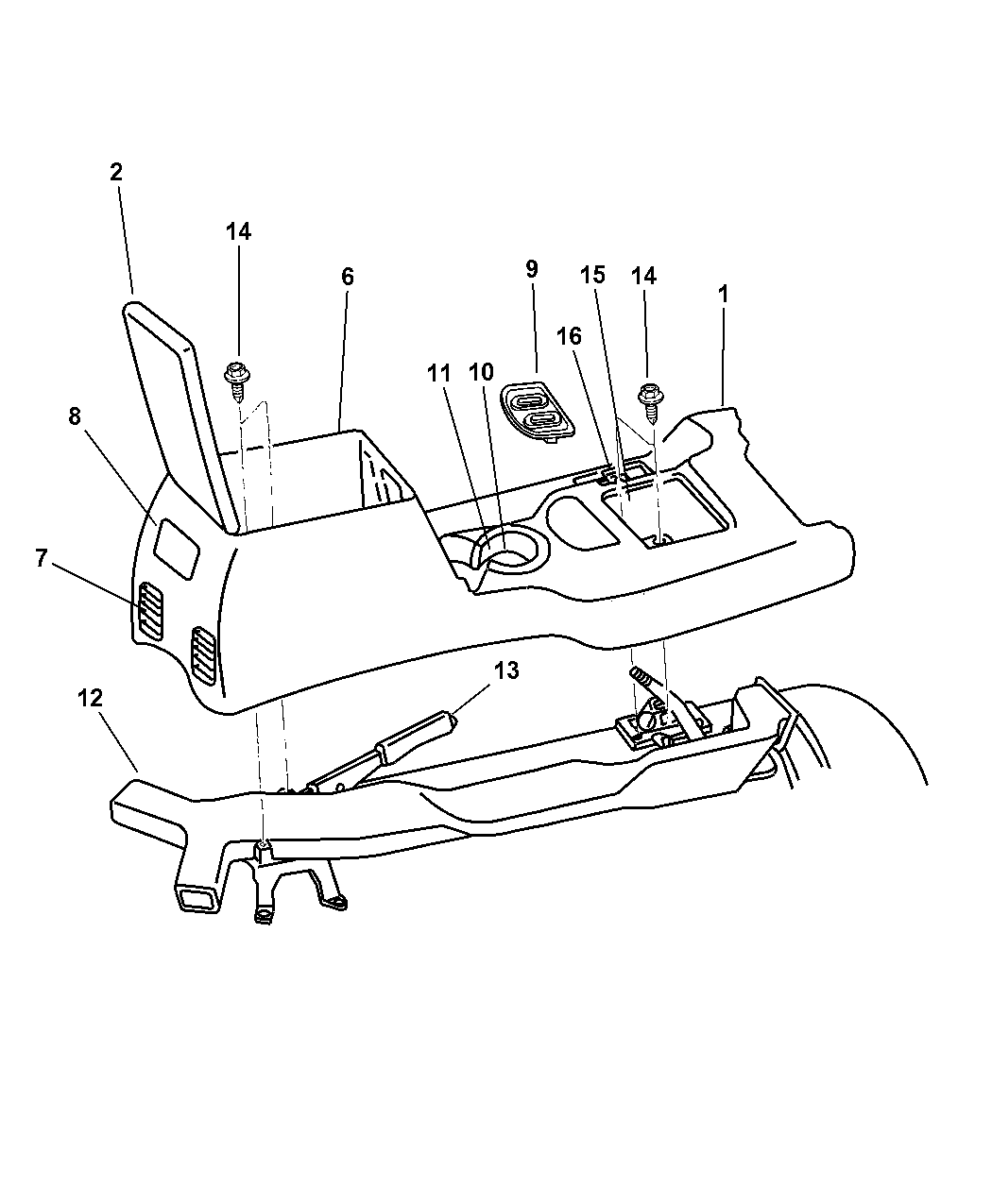 2
14
6
9
15
14
1
16
11
10
8
7
13
12